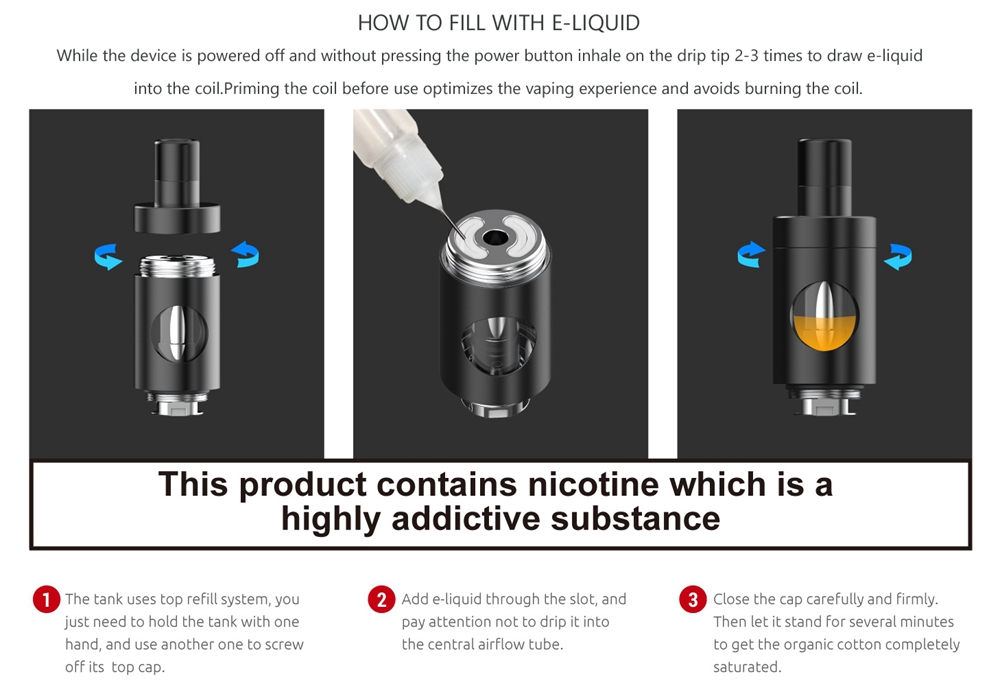 HOW TO FILL WITH E-LIQUID

While the device is powered off and without pressing the power button inhale on the drip tip 2-3 times to draw e-liquid into the coil.Priming the coil before use optimizes the vaping experience and avoids burning the coil.

This product contains nicotine which is a highly addictive substance

1 The tank uses top refill system, you just need to hold the tank with one hand, and use another one to screw off its top cap.

2 Add e-liquid through the slot, and pay attention not to drip it into the central airflow tube.

3 Close the cap carefully and firmly. Then let it stand for several minutes to get the organic cotton completely saturated.